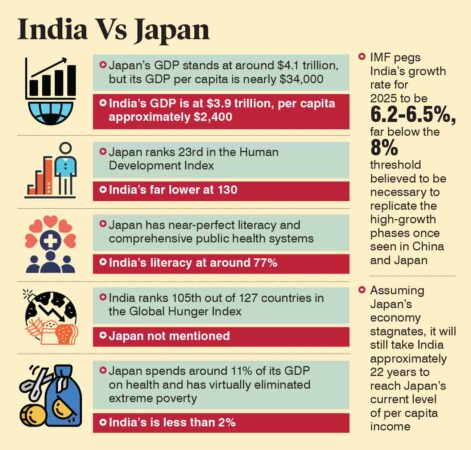 India Vs Japan

Japan's GDP stands at around \$4.1 trillion, but its GDP per capita is nearly \$34,000

India's GDP is at \$3.9 trillion, per capita approximately \$2,400

Japan ranks 23rd in the Human Development Index

India's far lower at 130

Japan has near-perfect literacy and comprehensive public health systems

India's literacy at around 77%

India ranks 105th out of 127 countries in the Global Hunger Index

Japan not mentioned

Japan spends around 11% of its GDP on health and has virtually eliminated extreme poverty

India's is less than 2%

IMF pegs India's growth rate for 2025 to be 6.2-6.5%, far below the 8% threshold believed to be necessary to replicate the high-growth phases once seen in China and Japan

Assuming Japan's economy stagnates, it will still take India approximately 22 years to reach Japan's current level of per capita income